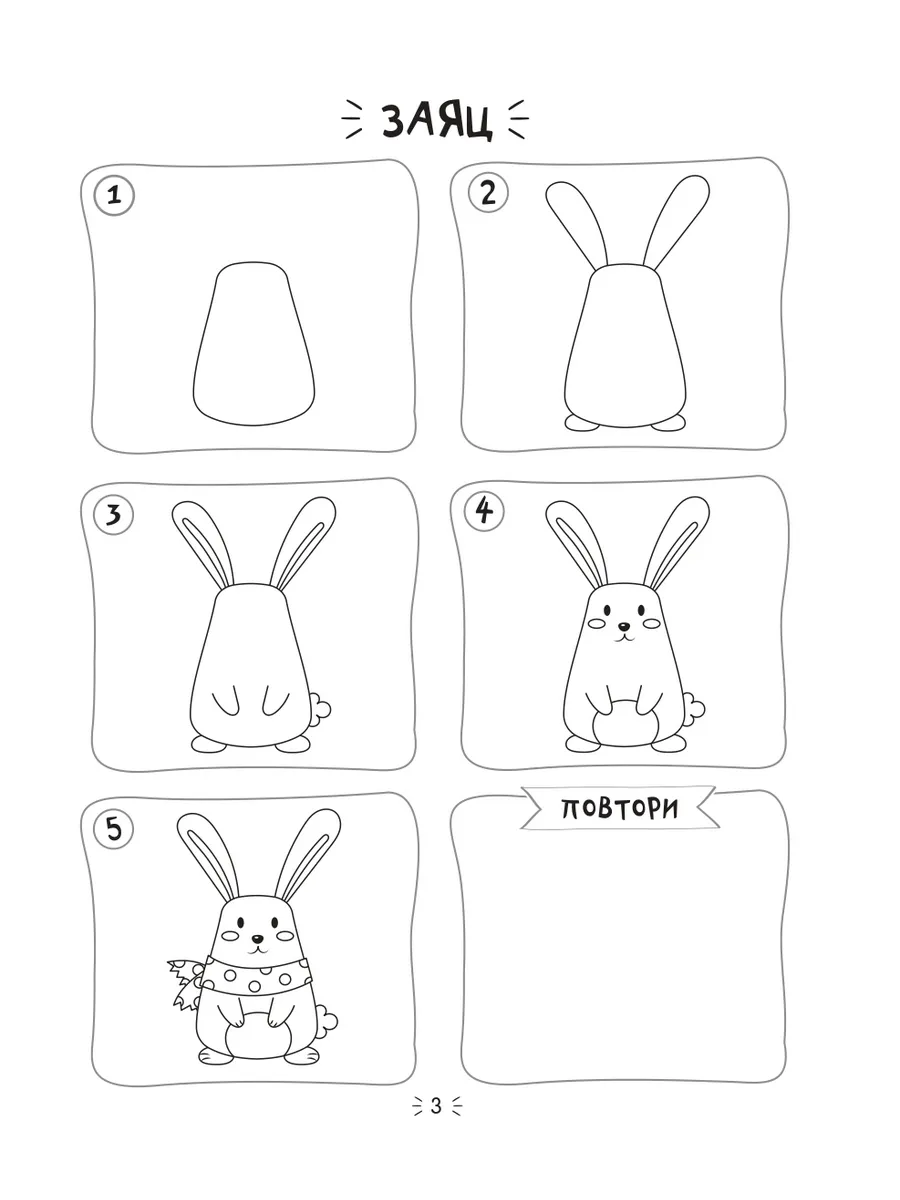 ЗАЯЦ

1

2

3

4

5

ПОВТОРИ

3