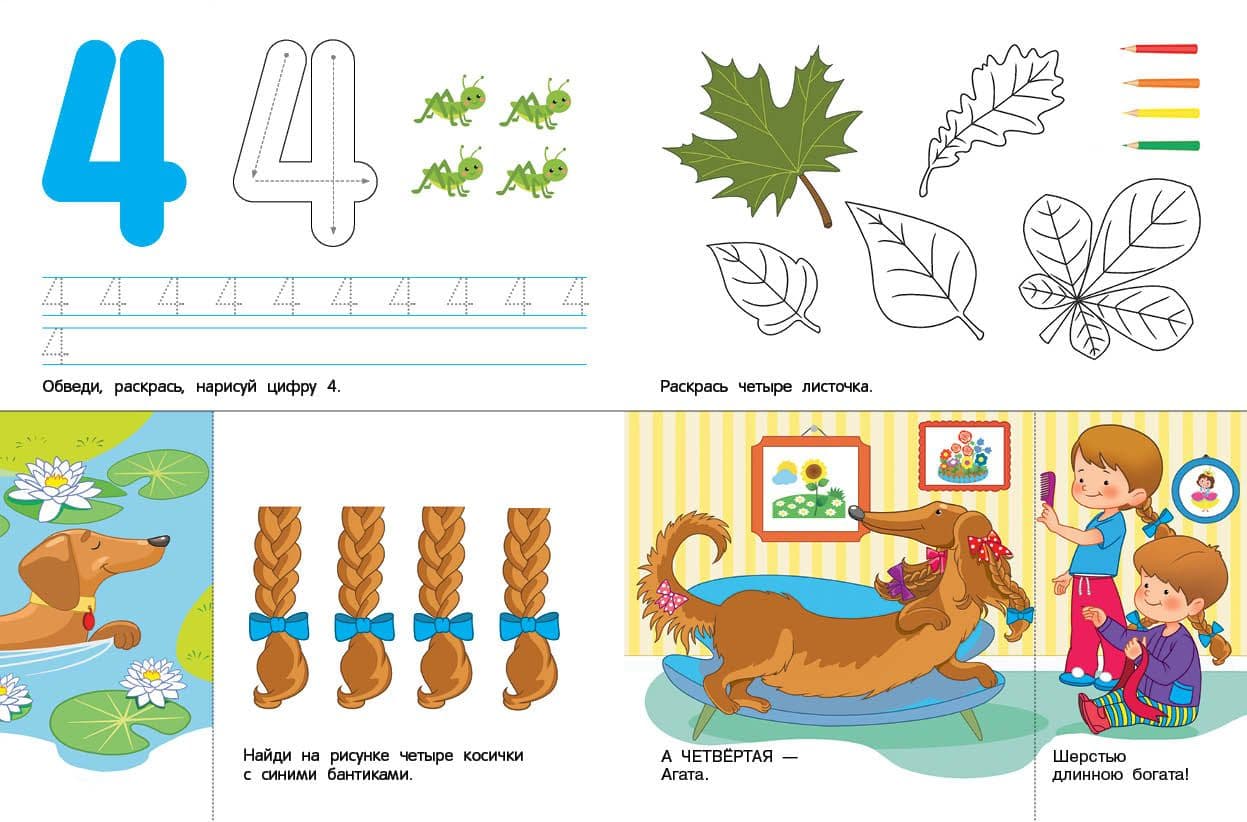 4

4

4 4 4 4 4 4 4 4 4 4
4

Обведи, раскрась, нарисуй цифру 4.

Раскрась четыре листочка.

Найди на рисунке четыре косички с синими бантиками.

А ЧЕТВЁРТАЯ — Агата.

Шерстью длинною богата!