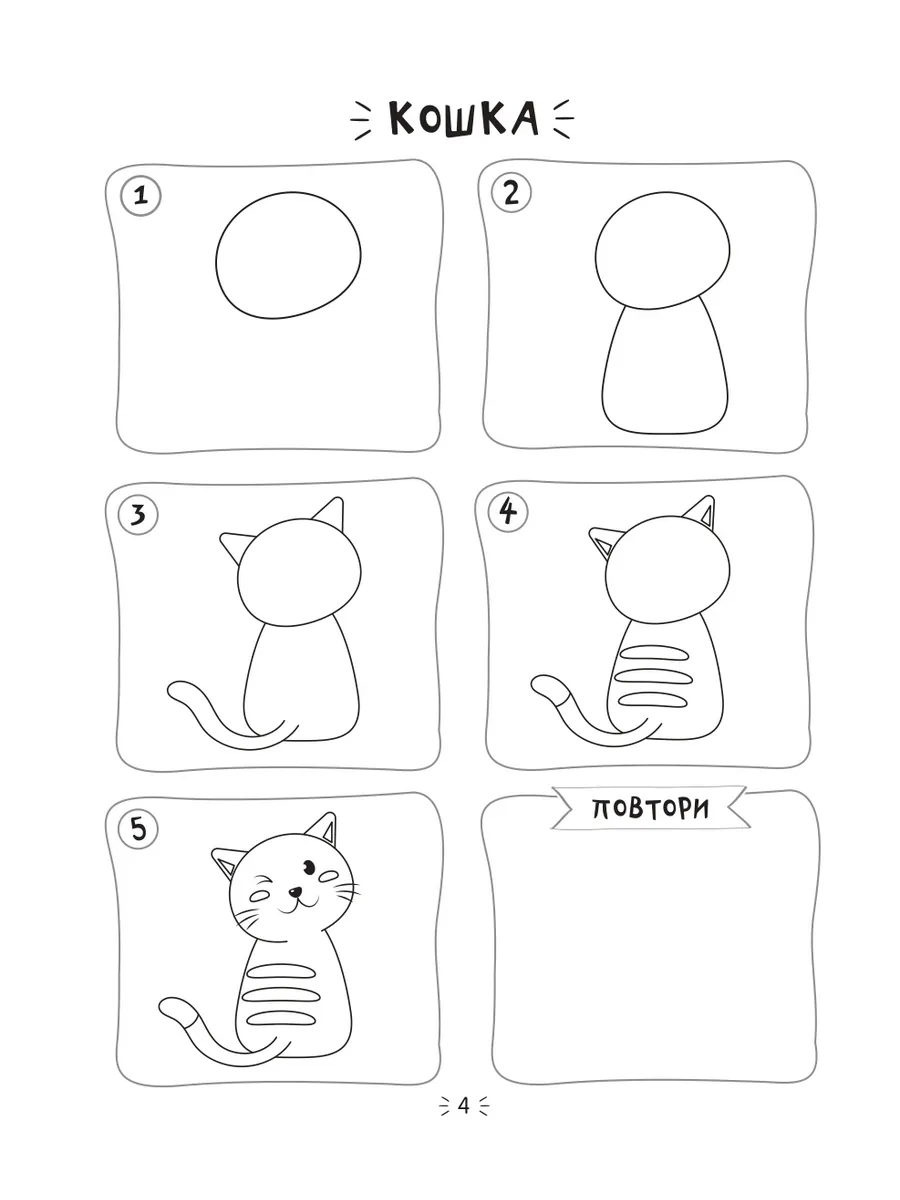 КОШКА

1

2

3

4

5

ПОВТОРИ

4