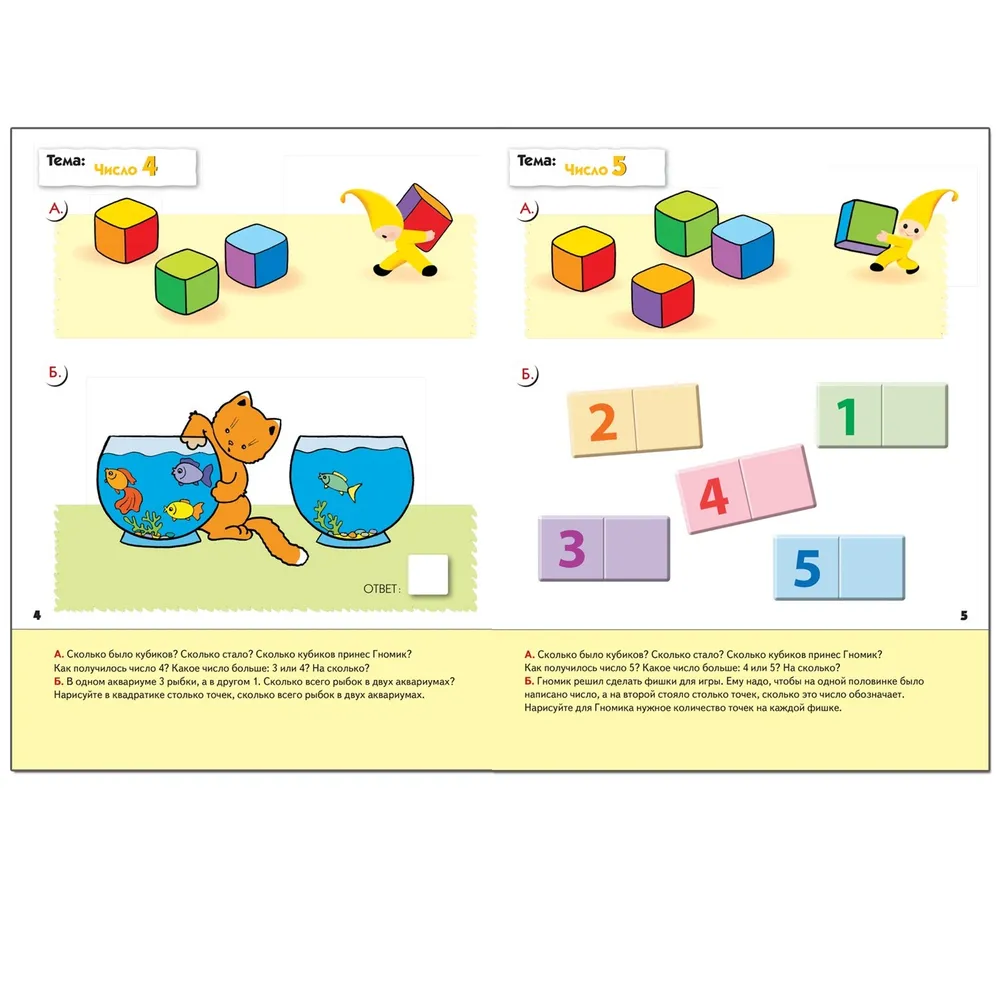 Тема: Число 4

А.

Б.

ОТВЕТ:

4

А. Сколько было кубиков? Сколько стало? Сколько кубиков принес Гномик? Как получилось число 4? Какое число больше: 3 или 4? На сколько?
Б. В одном аквариуме 3 рыбки, а в другом 1. Сколько всего рыбок в двух аквариумах? Нарисуйте в квадратике столько точек, сколько всего рыбок в двух аквариумах.

Тема: Число 5

А.

Б.

2

1

4

3

5

5

А. Сколько было кубиков? Сколько стало? Сколько кубиков принес Гномик? Как получилось число 5? Какое число больше: 4 или 5? На сколько?
Б. Гномик решил сделать фишки для игры. Ему надо, чтобы на одной половинке было написано число, а на второй стояло столько точек, сколько это число обозначает. Нарисуйте для Гномика нужное количество точек на каждой фишке.