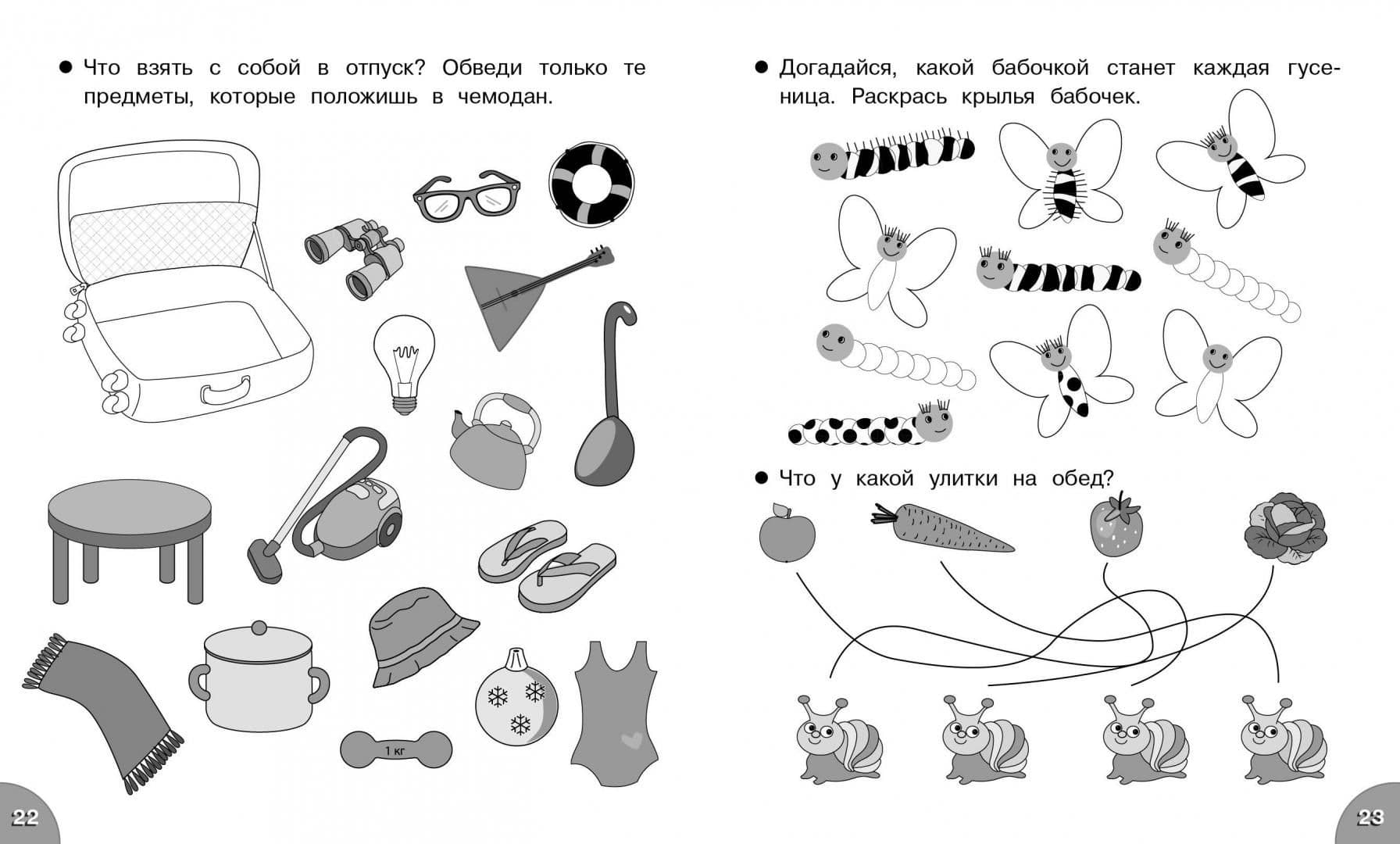 ● Что взять с собой в отпуск? Обведи только те предметы, которые положишь в чемодан.

1 кг

22

● Догадайся, какой бабочкой станет каждая гусеница. Раскрась крылья бабочек.

● Что у какой улитки на обед?

23