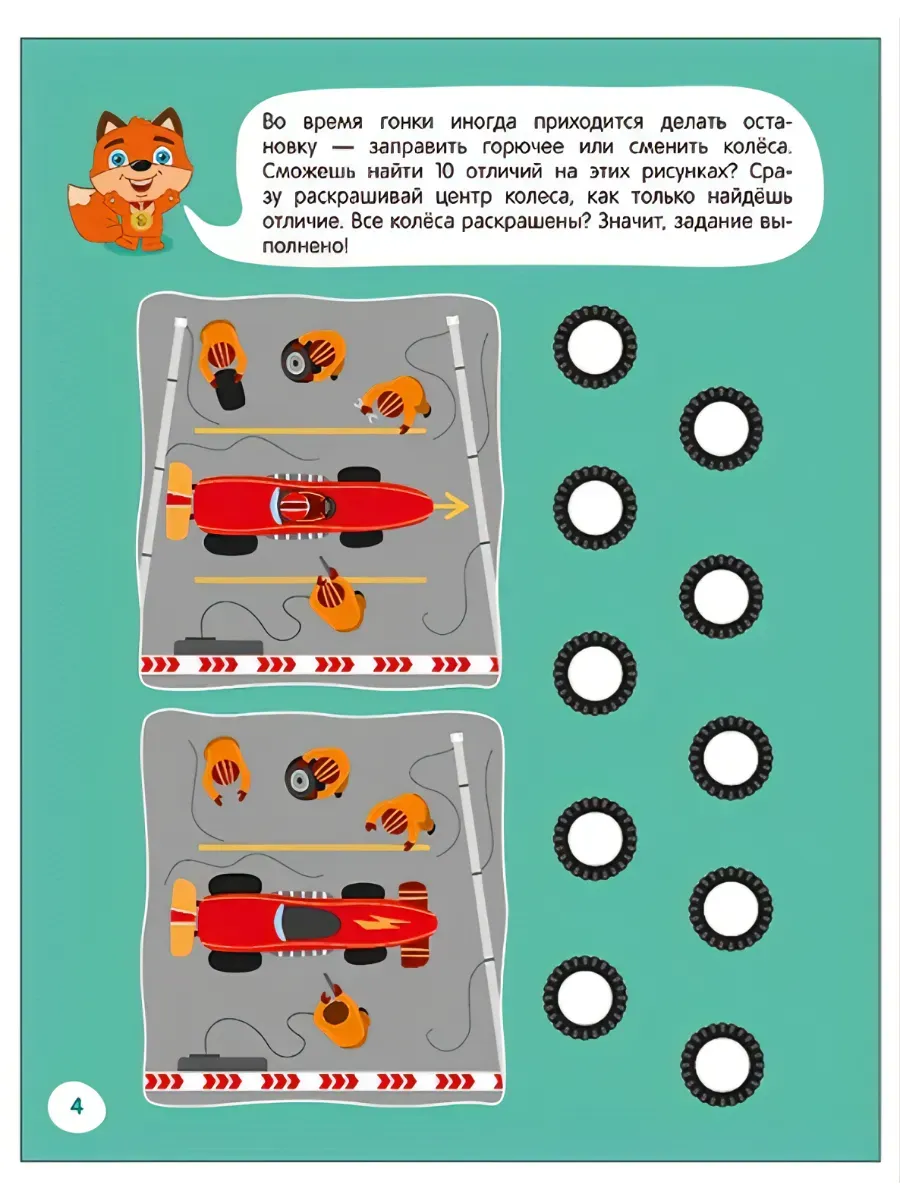 Во время гонки иногда приходится делать остановку — заправить горючее или сменить колёса. Сможешь найти 10 отличий на этих рисунках? Сразу раскрашивай центр колеса, как только найдёшь отличие. Все колёса раскрашены? Значит, задание выполнено!

4