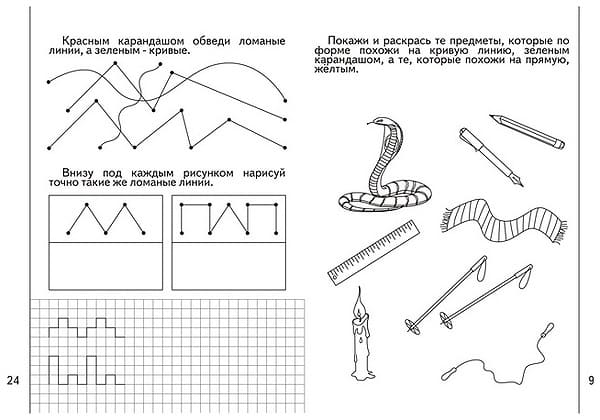 Красным карандашом обведи ломаные линии, а зеленым - кривые.

Внизу под каждым рисунком нарисуй точно такие же ломаные линии.

24

Покажи и раскрась те предметы, которые по форме похожи на кривую линию, зеленым карандашом, а те, которые похожи на прямую, жёлтым.

9