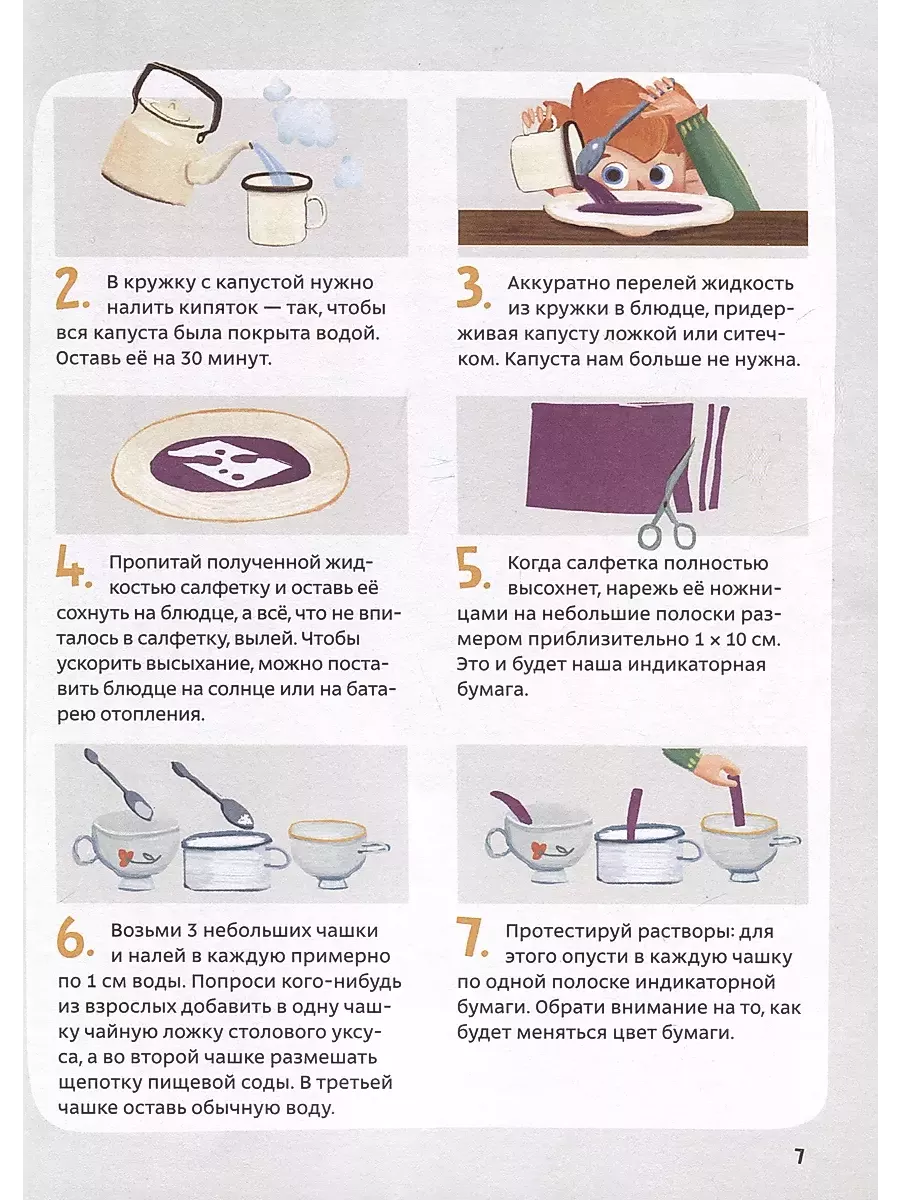 2. В кружку с капустой нужно налить кипяток — так, чтобы вся капуста была покрыта водой. Оставь её на 30 минут.

3. Аккуратно перелей жидкость из кружки в блюдце, придерживая капусту ложкой или ситечком. Капуста нам больше не нужна.

4. Пропитай полученной жидкостью салфетку и оставь её сохнуть на блюдце, а всё, что не впиталось в салфетку, вылей. Чтобы ускорить высыхание, можно поставить блюдце на солнце или на батарею отопления.

5. Когда салфетка полностью высохнет, нарежь её ножницами на небольшие полоски размером приблизительно 1 × 10 см. Это и будет наша индикаторная бумага.

6. Возьми 3 небольших чашки и налей в каждую примерно по 1 см воды. Попроси кого-нибудь из взрослых добавить в одну чашку чайную ложку столового уксуса, а во второй чашке размешать щепотку пищевой соды. В третьей чашке оставь обычную воду.

7. Протестируй растворы: для этого опусти в каждую чашку по одной полоске индикаторной бумаги. Обрати внимание на то, как будет меняться цвет бумаги.

7