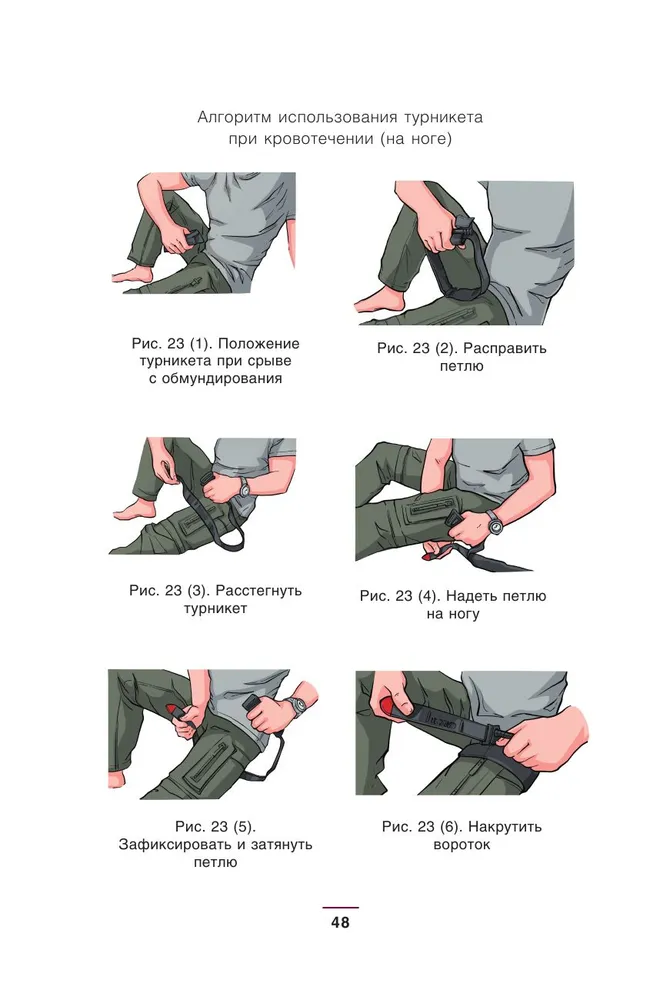 Алгоритм использования турникета при кровотечении (на ноге)

Рис. 23 (1). Положение турникета при срыве с обмундирования

Рис. 23 (2). Расправить петлю

Рис. 23 (3). Расстегнуть турникет

Рис. 23 (4). Надеть петлю на ногу

Рис. 23 (5). Зафиксировать и затянуть петлю

Рис. 23 (6). Накрутить вороток

48