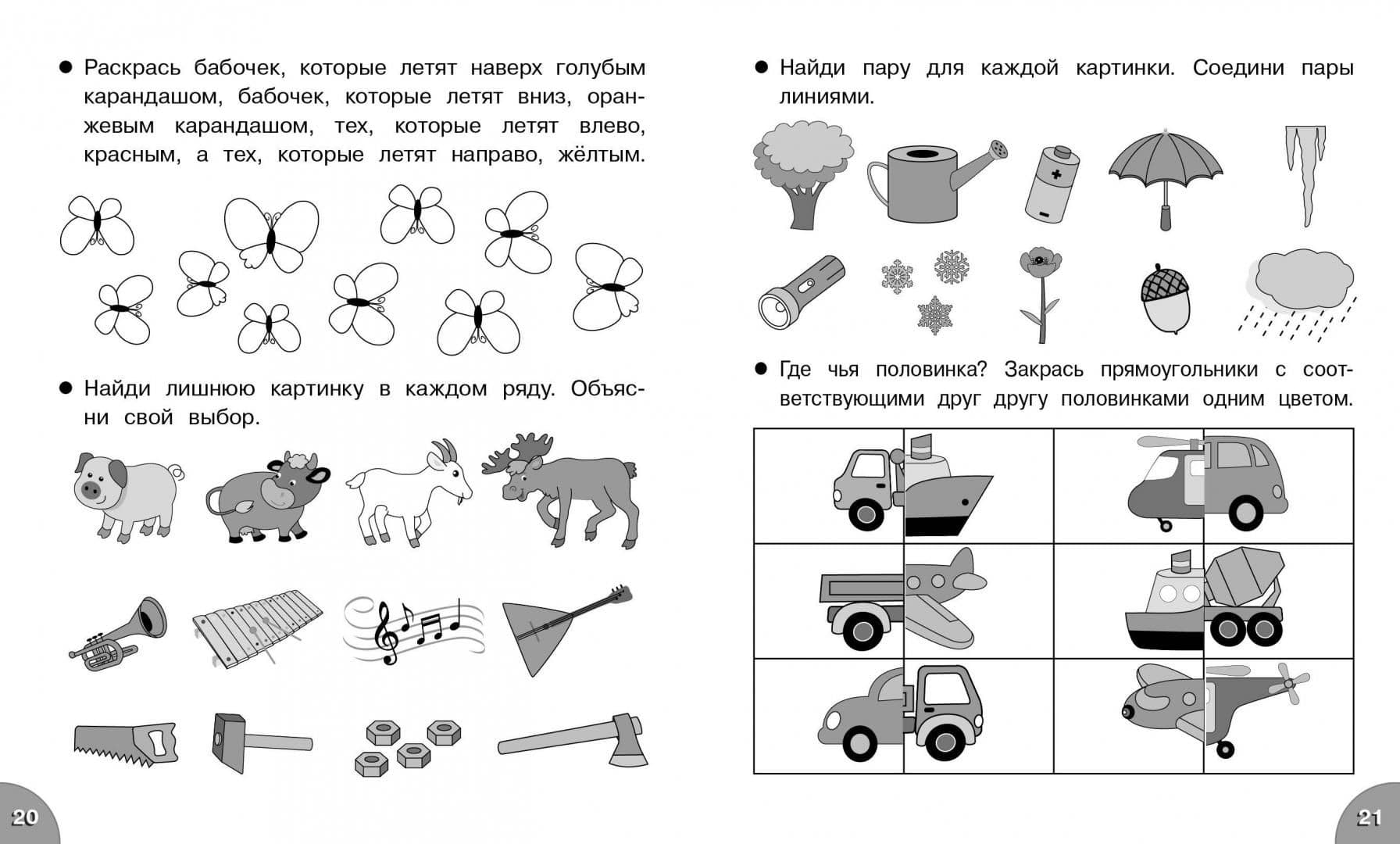 ● Раскрась бабочек, которые летят наверх голубым карандашом, бабочек, которые летят вниз, оранжевым карандашом, тех, которые летят влево, красным, а тех, которые летят направо, жёлтым.

● Найди лишнюю картинку в каждом ряду. Объясни свой выбор.

20

● Найди пару для каждой картинки. Соедини пары линиями.

● Где чья половинка? Закрась прямоугольники с соответствующими друг другу половинками одним цветом.

21