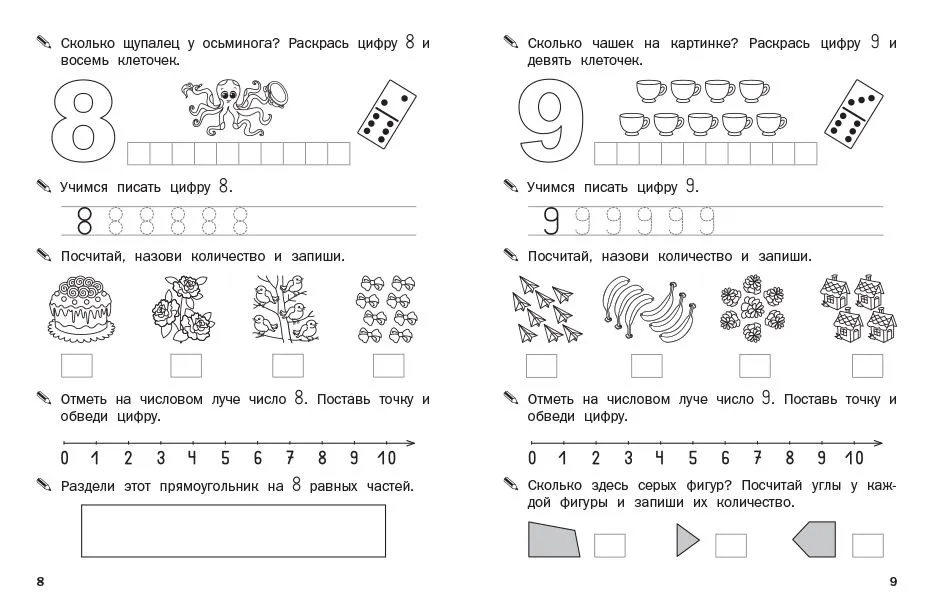 Сколько щупалец у осьминога? Раскрась цифру 8 и восемь клеточек.

8

Учимся писать цифру 8.

8 8 8 8 8 8

Посчитай, назови количество и запиши.

Отметь на числовом луче число 8. Поставь точку и обведи цифру.

0 1 2 3 4 5 6 7 8 9 10

Раздели этот прямоугольник на 8 равных частей.

8

Сколько чашек на картинке? Раскрась цифру 9 и девять клеточек.

9

Учимся писать цифру 9.

9 9 9 9 9 9

Посчитай, назови количество и запиши.

Отметь на числовом луче число 9. Поставь точку и обведи цифру.

0 1 2 3 4 5 6 7 8 9 10

Сколько здесь серых фигур? Посчитай углы у каждой фигуры и запиши их количество.

9