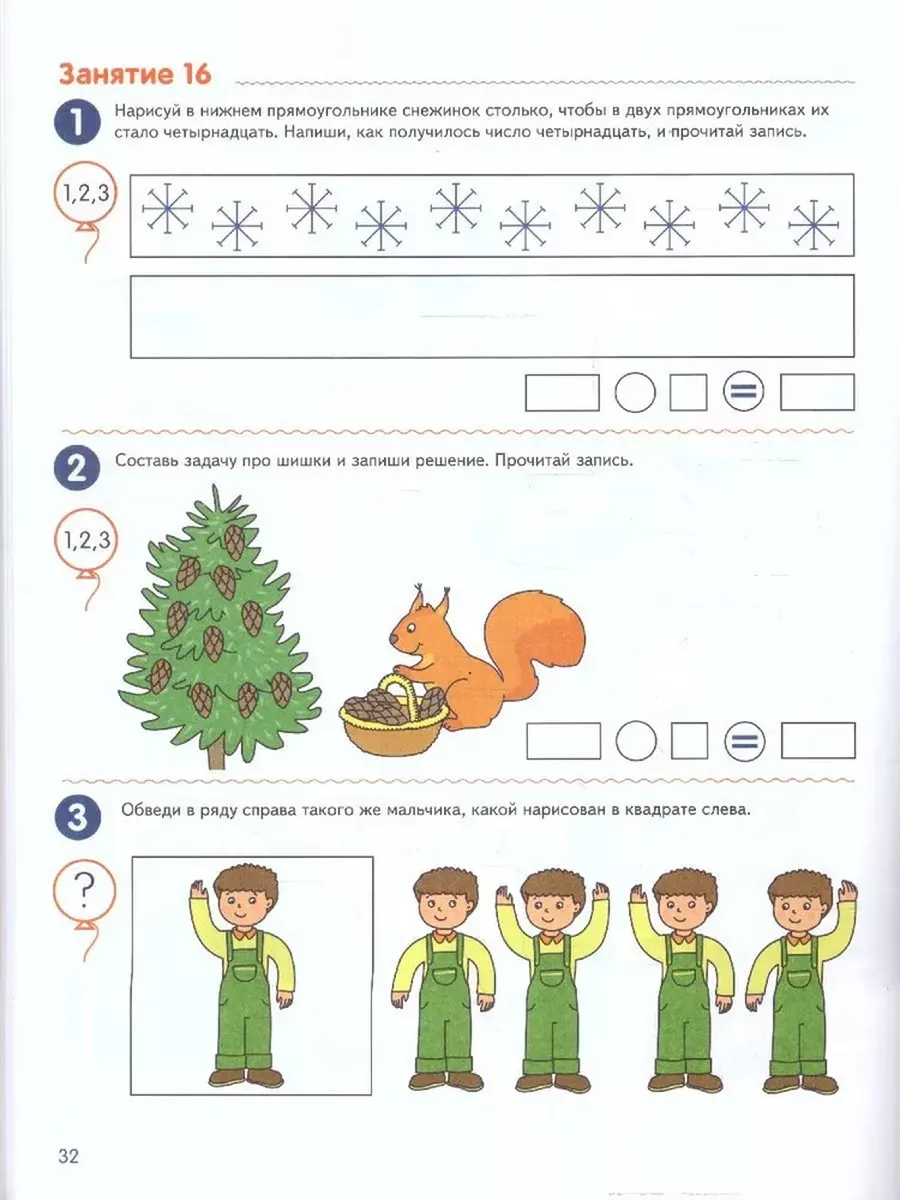 Занятие 16

1 Нарисуй в нижнем прямоугольнике снежинок столько, чтобы в двух прямоугольниках их стало четырнадцать. Напиши, как получилось число четырнадцать, и прочитай запись.

1,2,3

=

2 Составь задачу про шишки и запиши решение. Прочитай запись.

1,2,3

=

3 Обведи в ряду справа такого же мальчика, какой нарисован в квадрате слева.

?

32