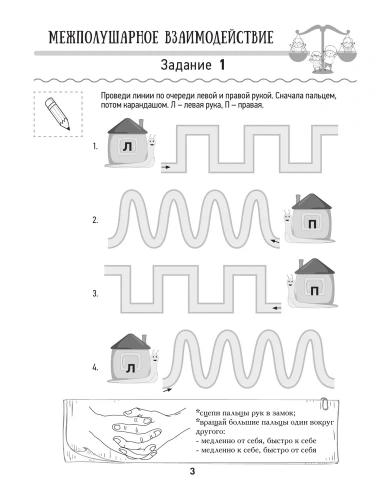 МЕЖПОЛУШАРНОЕ ВЗАИМОДЕЙСТВИЕ

Задание 1

Проведи линии по очереди левой и правой рукой. Сначала пальцем, потом карандашом. Л – левая рука, П – правая.

1. Л

2. П

3. П

4. Л

*сцепи пальцы рук в замок;
*вращай большие пальцы один вокруг другого:
- медленно от себя, быстро к себе
- медленно к себе, быстро от себя

3